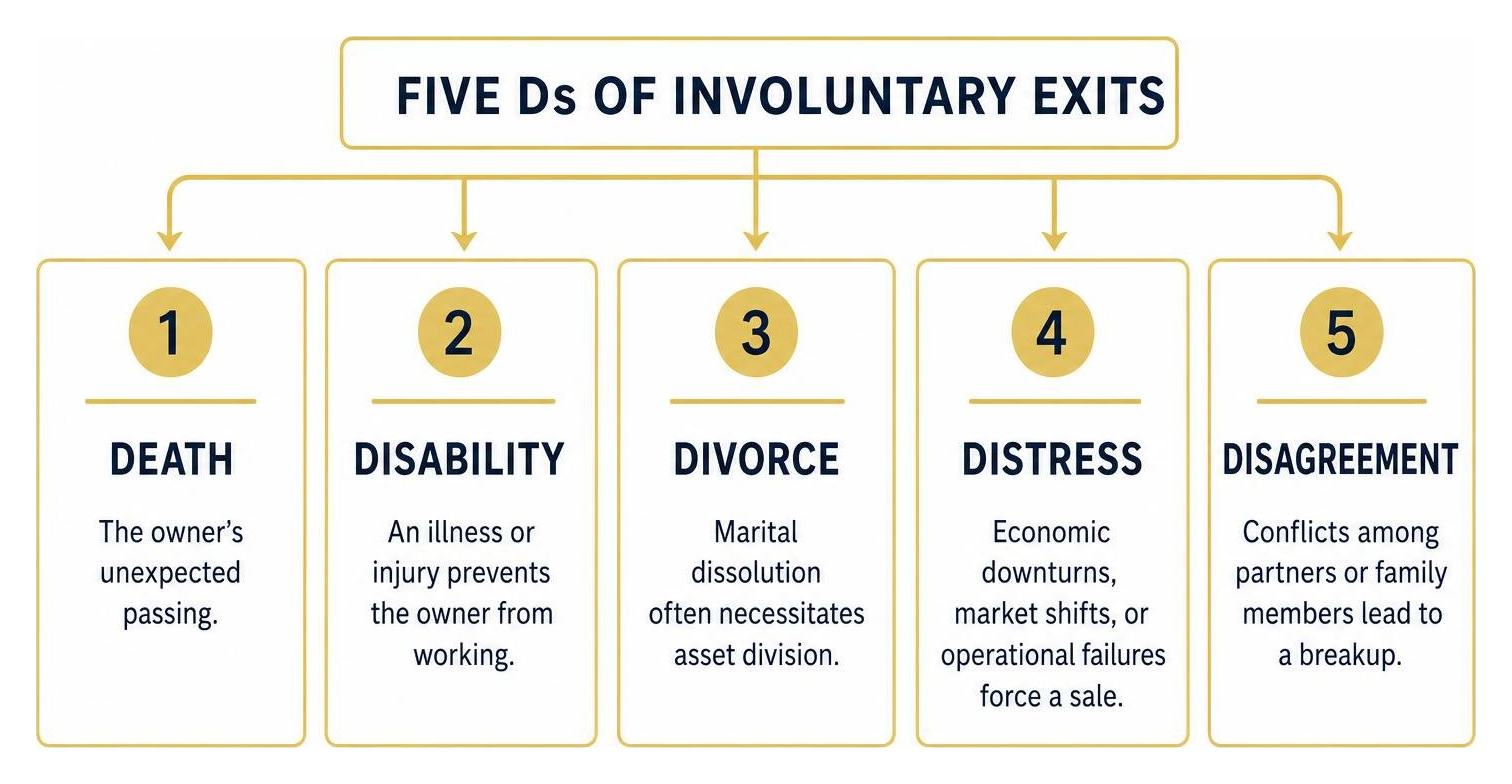 FIVE Ds OF INVOLUNTARY EXITS

1

DEATH

The owner's unexpected passing.

2

DISABILITY

An illness or injury prevents the owner from working.

3

DIVORCE

Marital dissolution often necessitates asset division.

4

DISTRESS

Economic downturns, market shifts, or operational failures force a sale.

5

DISAGREEMENT

Conflicts among partners or family members lead to a breakup.